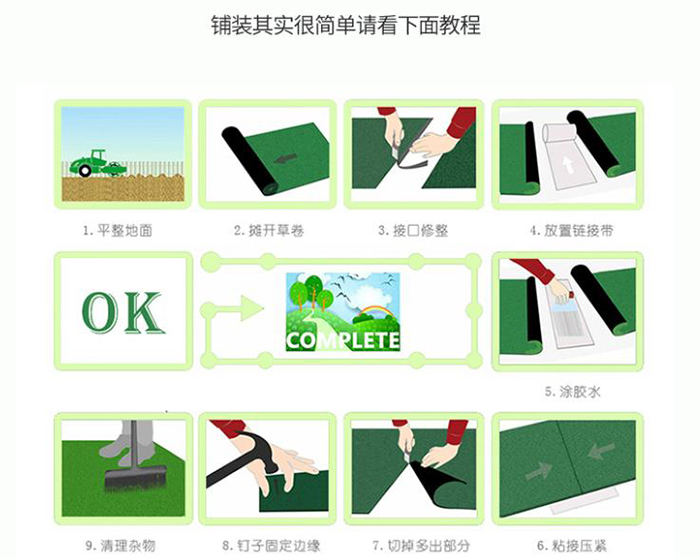 铺装其实很简单请看下面教程

1. 平整地面

2. 摊开草卷

3. 接口修整

4. 放置链接带

OK

COMPLETE

5. 涂胶水

9. 清理杂物

8. 钉子固定边缘

7. 切掉多出部分

6. 粘接压紧